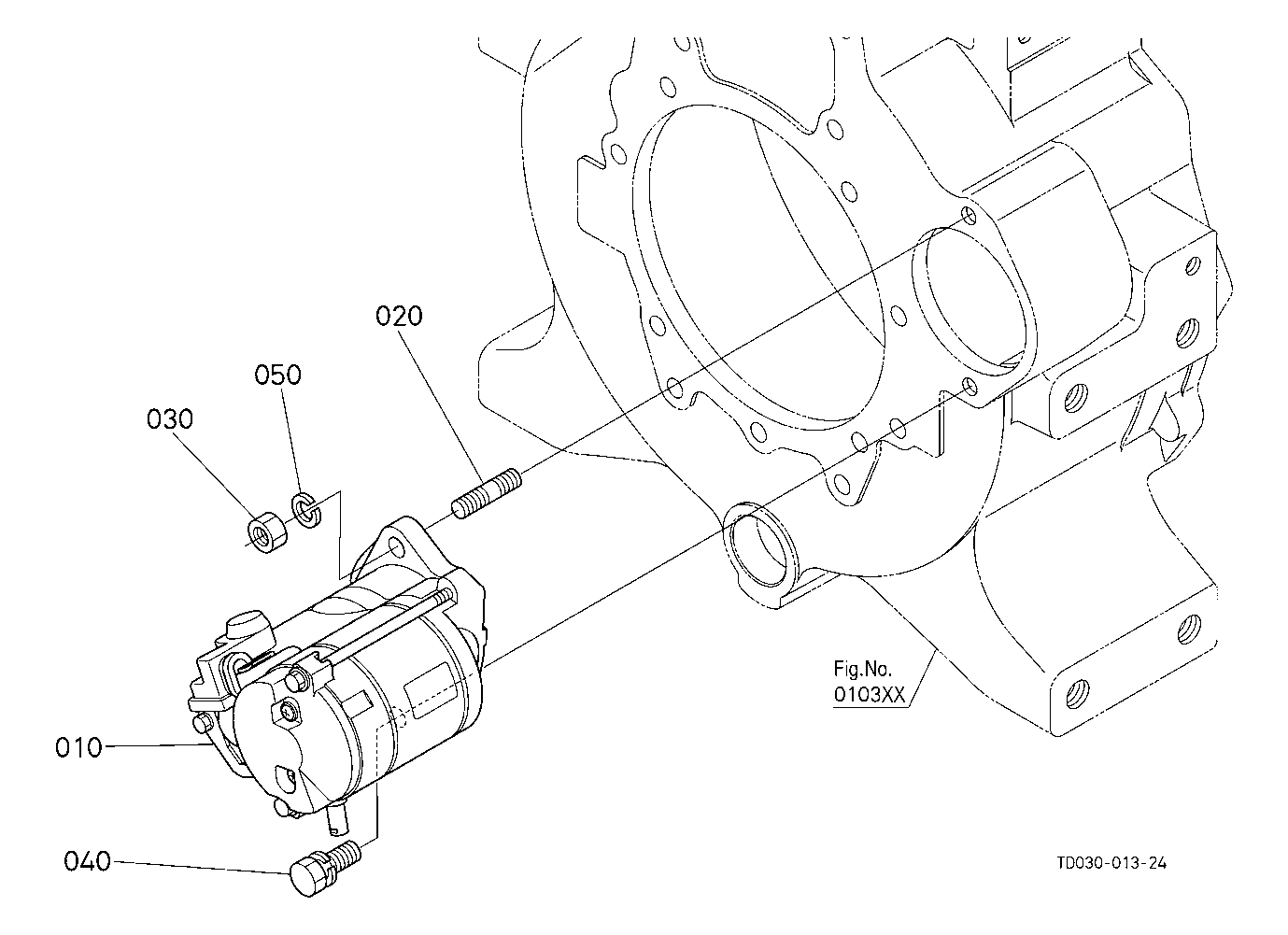 020
050
030
Fig.No.
0103XX
010
040
TD030-013-24